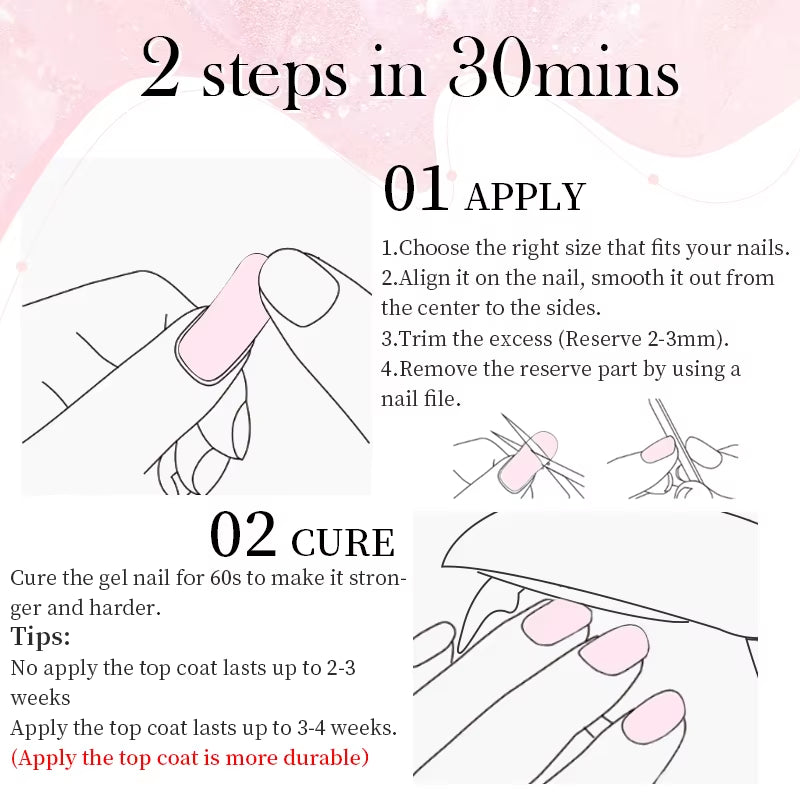 2 steps in 30mins

01 APPLY

1.Choose the right size that fits your nails.
2.Align it on the nail, smooth it out from the center to the sides.
3.Trim the excess (Reserve 2-3mm).
4.Remove the reserve part by using a nail file.

02 CURE

Cure the gel nail for 60s to make it stronger and harder.

Tips:

No apply the top coat lasts up to 2-3 weeks
Apply the top coat lasts up to 3-4 weeks.
(Apply the top coat is more durable)