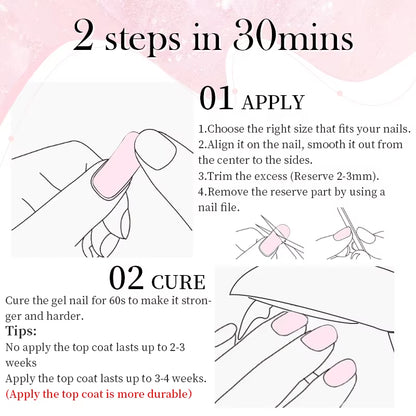 2 steps in 30mins

01 APPLY

1.Choose the right size that fits your nails.
2.Align it on the nail, smooth it out from the center to the sides.
3.Trim the excess (Reserve 2-3mm).
4.Remove the reserve part by using a nail file.

02 CURE

Cure the gel nail for 60s to make it stronger and harder.

Tips:
No apply the top coat lasts up to 2-3 weeks
Apply the top coat lasts up to 3-4 weeks.
(Apply the top coat is more durable)